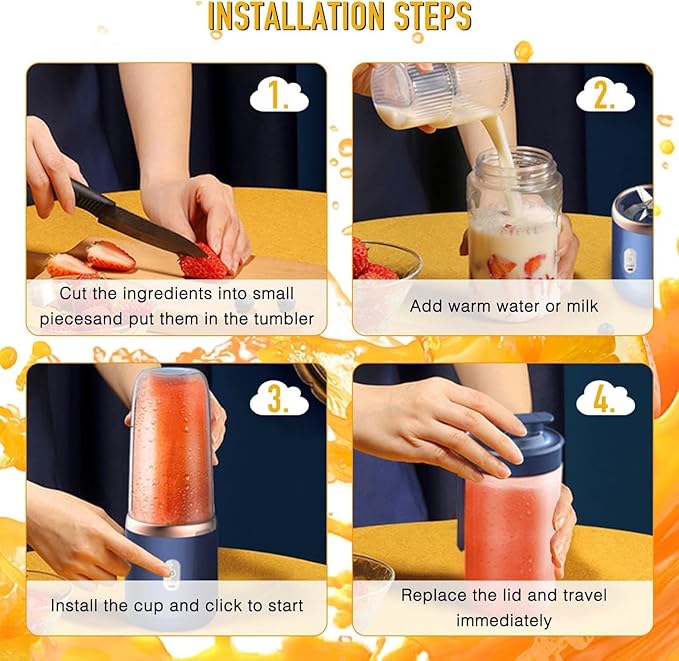 INSTALLATION STEPS

1.

Cut the ingredients into small piecesand put them in the tumbler

2.

Add warm water or milk

3.

Install the cup and click to start

4.

Replace the lid and travel immediately